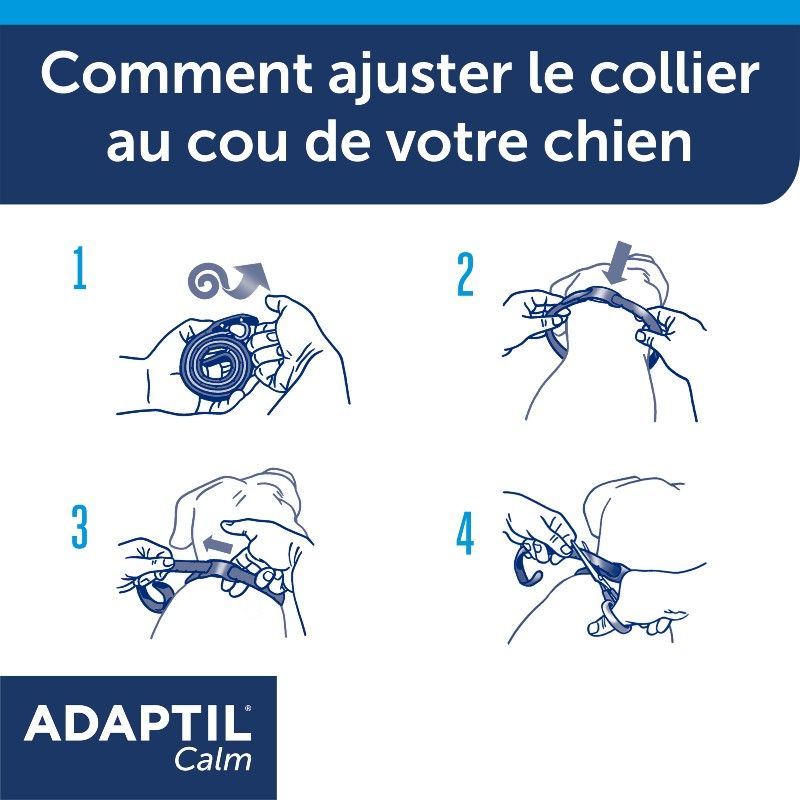 Comment ajuster le collier au cou de votre chien

1

2

3

4

ADAPTIL®
Calm