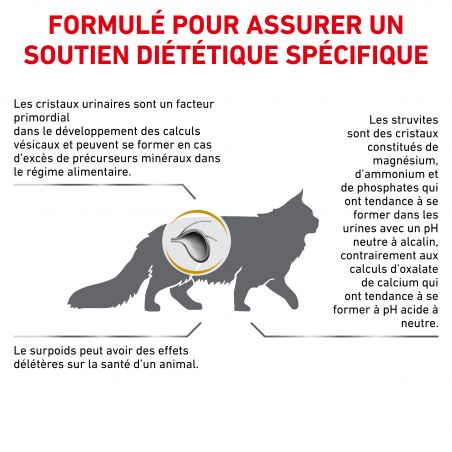 FORMULÉ POUR ASSURER UN SOUTIEN DIÉTÉTIQUE SPÉCIFIQUE

Les cristaux urinaires sont un facteur primordial
dans le développement des calculs vésicaux et peuvent se former en cas d'excès de précurseurs minéraux dans le régime alimentaire.

Les struvites sont des cristaux constitués de magnésium, d'ammonium et de phosphates qui ont tendance à se former dans les urines avec un pH neutre à alcalin, contrairement aux calculs d'oxalate de calcium qui ont tendance à se former à pH acide à neutre.

Le surpoids peut avoir des effets délétères sur la santé d'un animal.